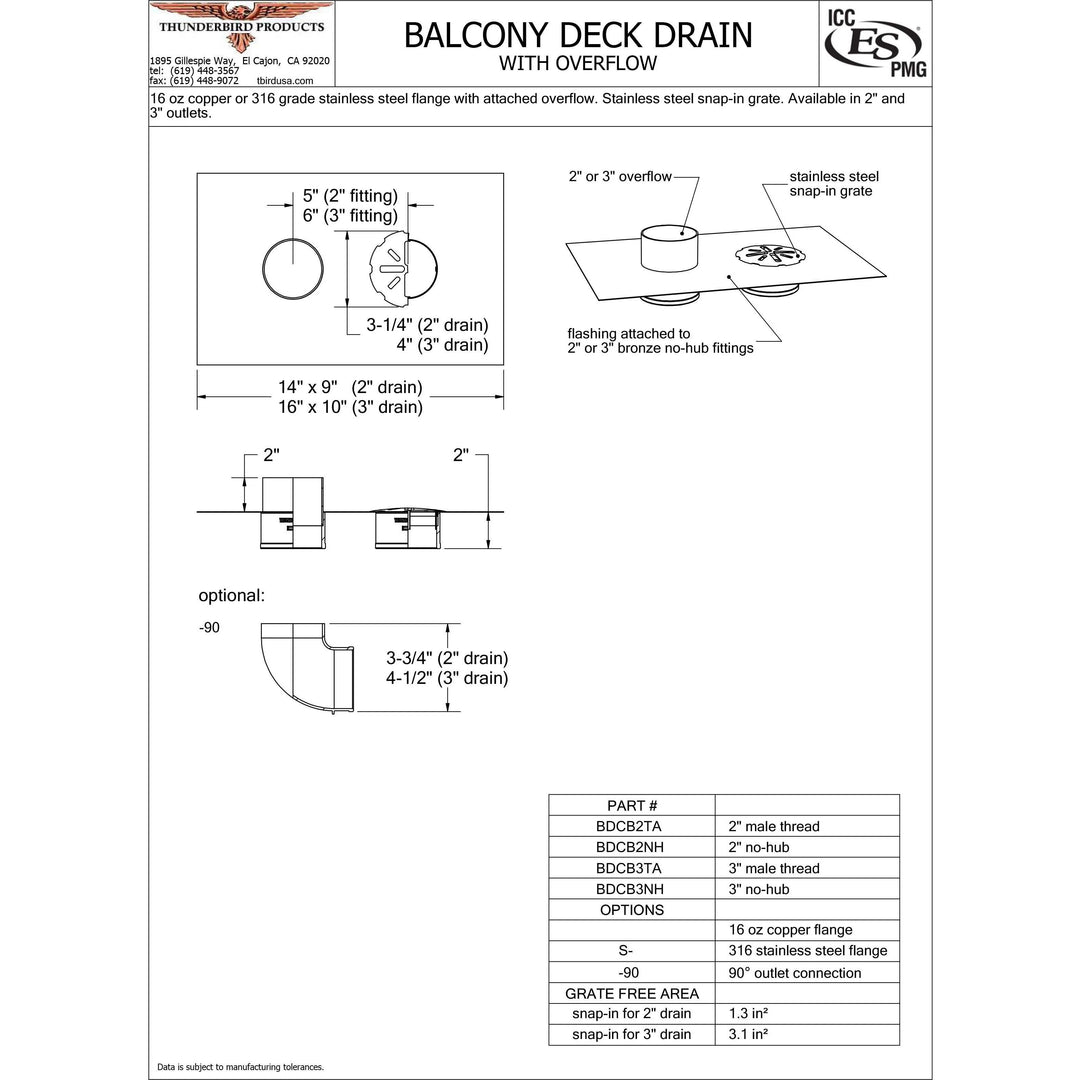 THUNDERBIRD PRODUCTS
1895 Gillespie Way, El Cajon, CA 92020
tel: (619) 448-3567
fax: (619) 448-9072 tbirdusa.com

BALCONY DECK DRAIN
WITH OVERFLOW

ICC ES PMG

16 oz copper or 316 grade stainless steel flange with attached overflow. Stainless steel snap-in grate. Available in 2" and 3" outlets.

5" (2" fitting)
6" (3" fitting)

3-1/4" (2" drain)
4" (3" drain)

14" x 9" (2" drain)
16" x 10" (3" drain)

2" or 3" overflow
stainless steel snap-in grate

flashing attached to 2" or 3" bronze no-hub fittings

2"
2"

optional:
-90

3-3/4" (2" drain)
4-1/2" (3" drain)

| PART # | |
|---|---|
| BDCB2TA | 2" male thread |
| BDCB2NH | 2" no-hub |
| BDCB3TA | 3" male thread |
| BDCB3NH | 3" no-hub |
| OPTIONS | |
| | 16 oz copper flange |
| S- | 316 stainless steel flange |
| -90 | 90° outlet connection |
| GRATE FREE AREA | |
| snap-in for 2" drain | 1.3 in² |
| snap-in for 3" drain | 3.1 in² |

Data is subject to manufacturing tolerances.