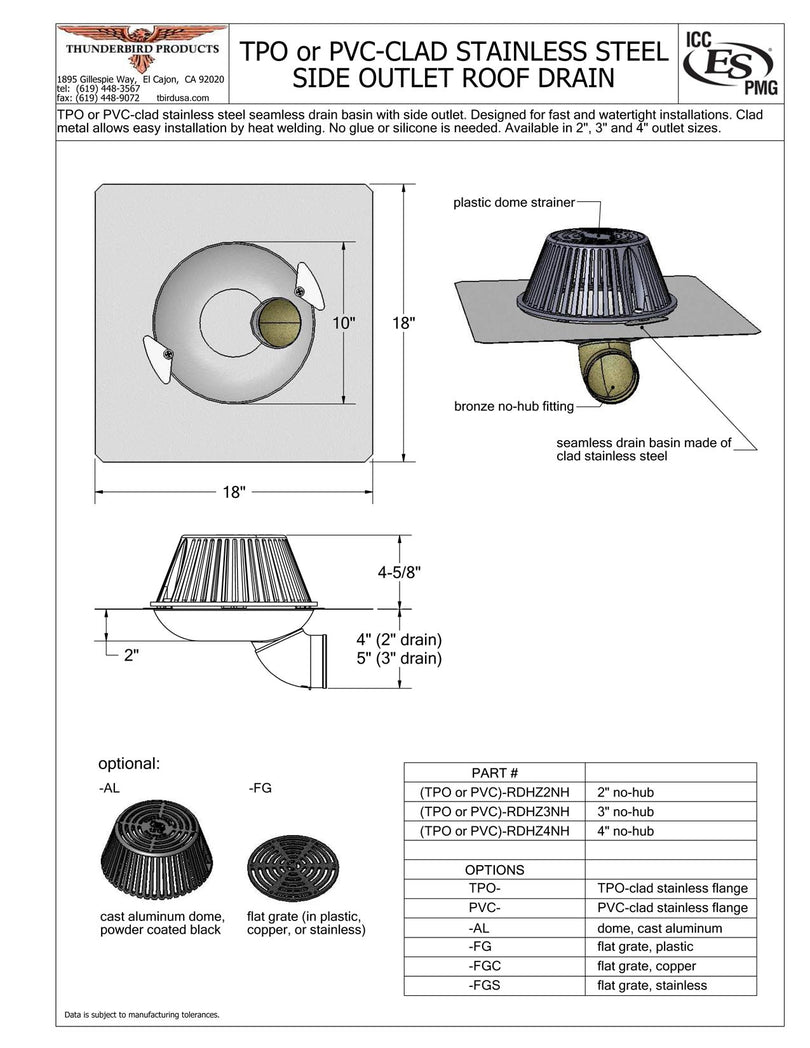 THUNDERBIRD PRODUCTS
1895 Gillespie Way, El Cajon, CA 92020
tel: (619) 448-3567
fax: (619) 448-9072 tbirdusa.com

TPO or PVC-CLAD STAINLESS STEEL SIDE OUTLET ROOF DRAIN

ICC ES PMG

TPO or PVC-clad stainless steel seamless drain basin with side outlet. Designed for fast and watertight installations. Clad metal allows easy installation by heat welding. No glue or silicone is needed. Available in 2", 3" and 4" outlet sizes.

10"
18"
18"

plastic dome strainer
bronze no-hub fitting
seamless drain basin made of clad stainless steel

4-5/8"
2"
4" (2" drain)
5" (3" drain)

optional:
-AL
-FG
cast aluminum dome, powder coated black
flat grate (in plastic, copper, or stainless)

| PART # | |
|---|---|
| (TPO or PVC)-RDHZ2NH | 2" no-hub |
| (TPO or PVC)-RDHZ3NH | 3" no-hub |
| (TPO or PVC)-RDHZ4NH | 4" no-hub |
| | |
| OPTIONS | |
| TPO- | TPO-clad stainless flange |
| PVC- | PVC-clad stainless flange |
| -AL | dome, cast aluminum |
| -FG | flat grate, plastic |
| -FGC | flat grate, copper |
| -FGS | flat grate, stainless |

Data is subject to manufacturing tolerances.